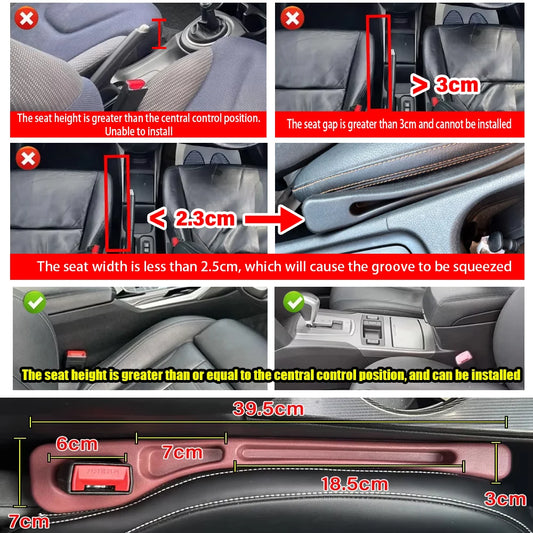 The seat height is greater than the central control position. Unable to install

> 3cm

The seat gap is greater than 3cm and cannot be installed

< 2.3cm

The seat width is less than 2.5cm, which will cause the groove to be squeezed

The seat height is greater than or equal to the central control position, and can be installed

39.5cm

6cm

7cm

18.5cm

3cm

7cm