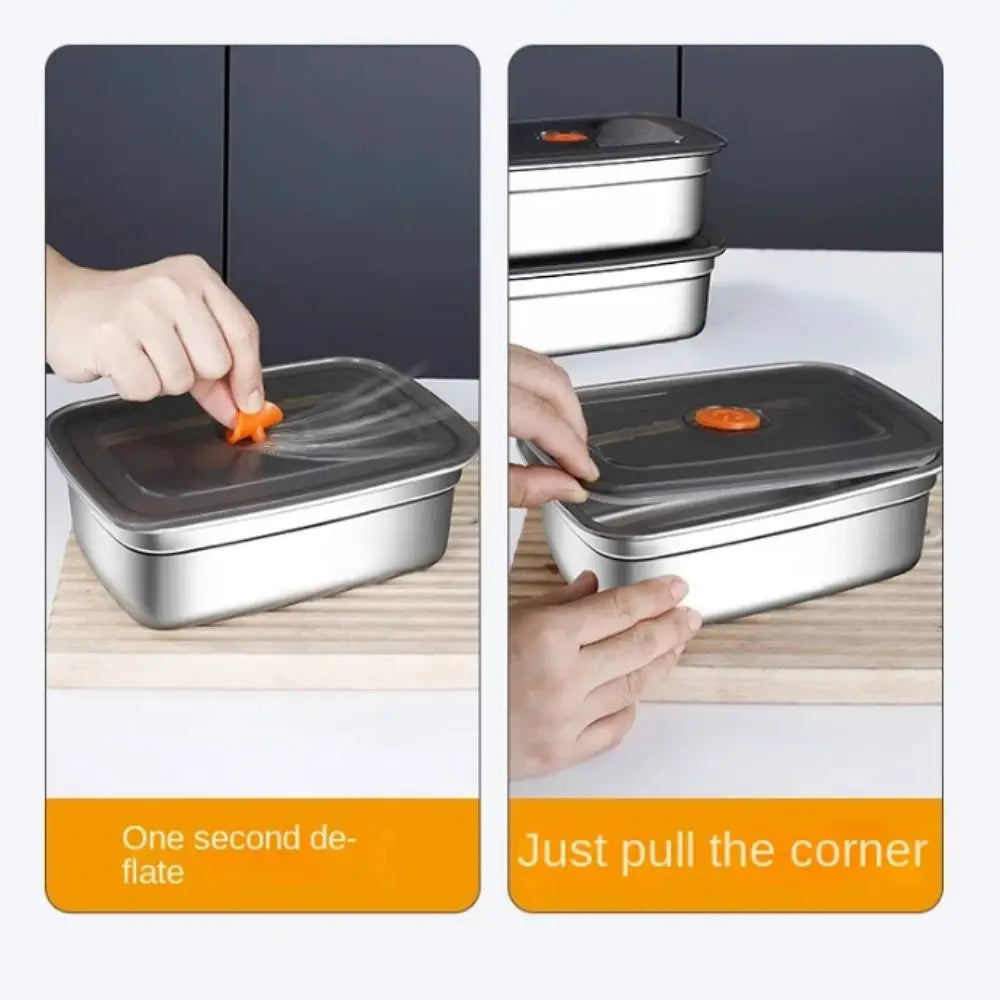 One second deflate

Just pull the corner